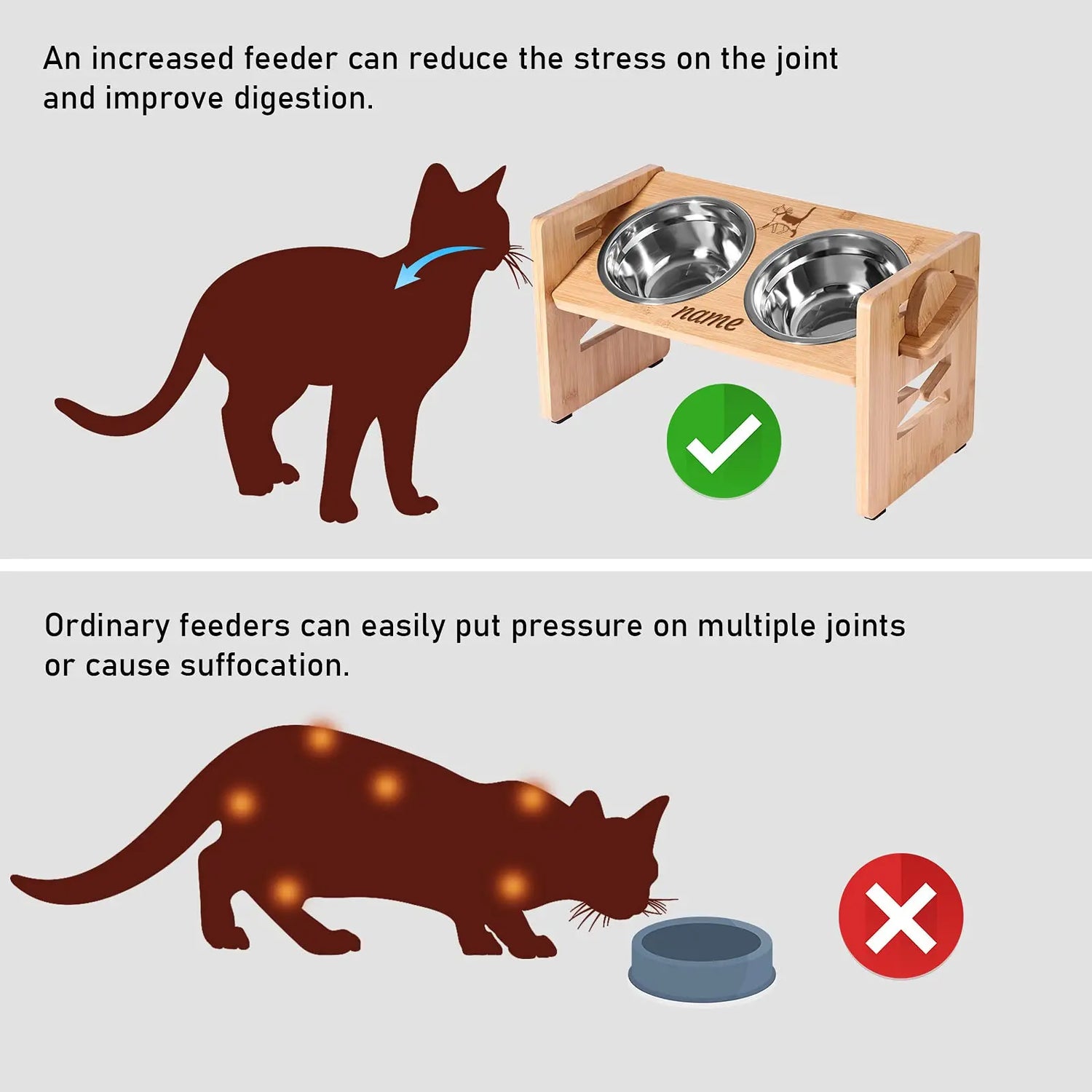 An increased feeder can reduce the stress on the joint and improve digestion.

name

Ordinary feeders can easily put pressure on multiple joints or cause suffocation.