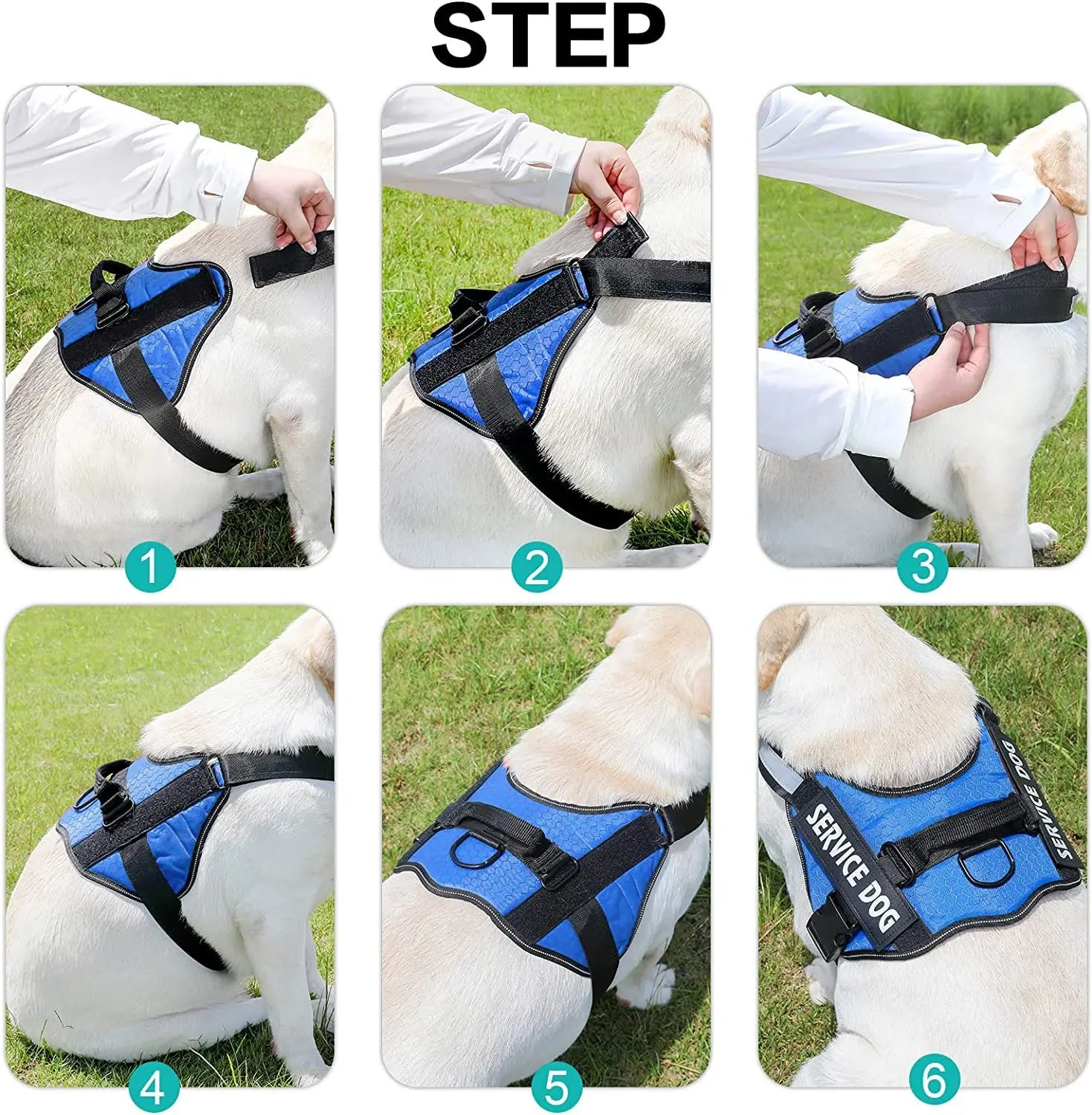 STEP

1

2

3

4

5

SERVICE DOG

SERVICE DOG

6